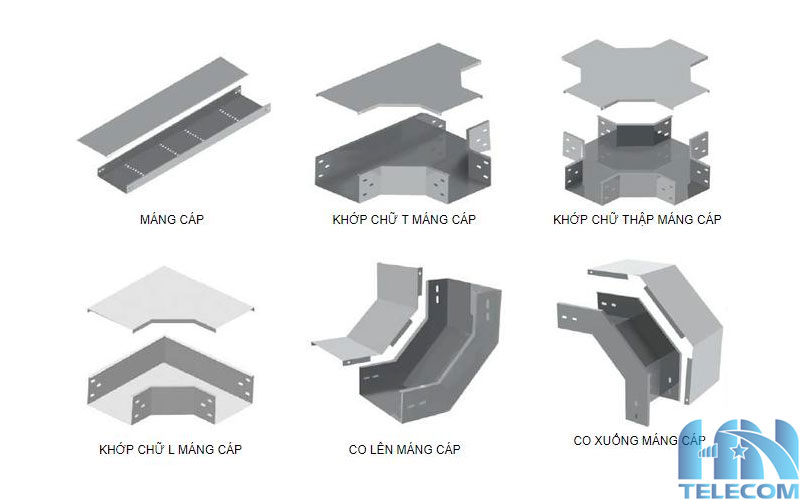 MÁNG CÁP

KHỚP CHỮ T MÁNG CÁP

KHỚP CHỮ THẬP MÁNG CÁP

KHỚP CHỮ L MÁNG CÁP

CO LÊN MÁNG CÁP

CO XUỐNG MÁNG CÁP

TELECOM