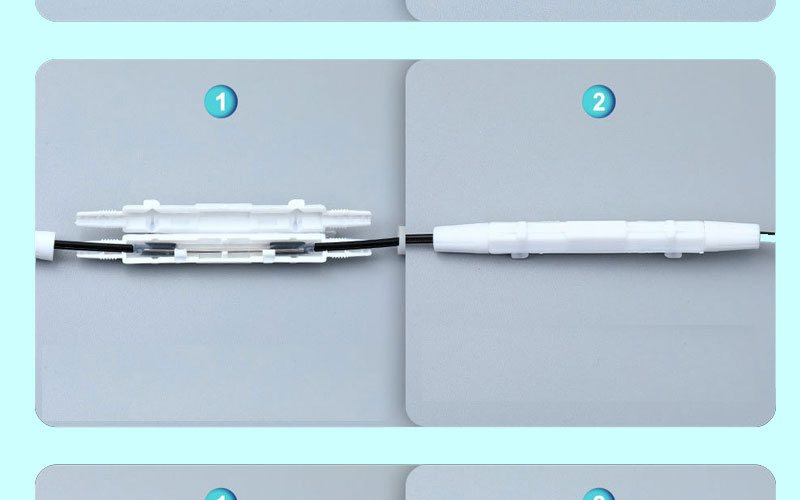 1

2